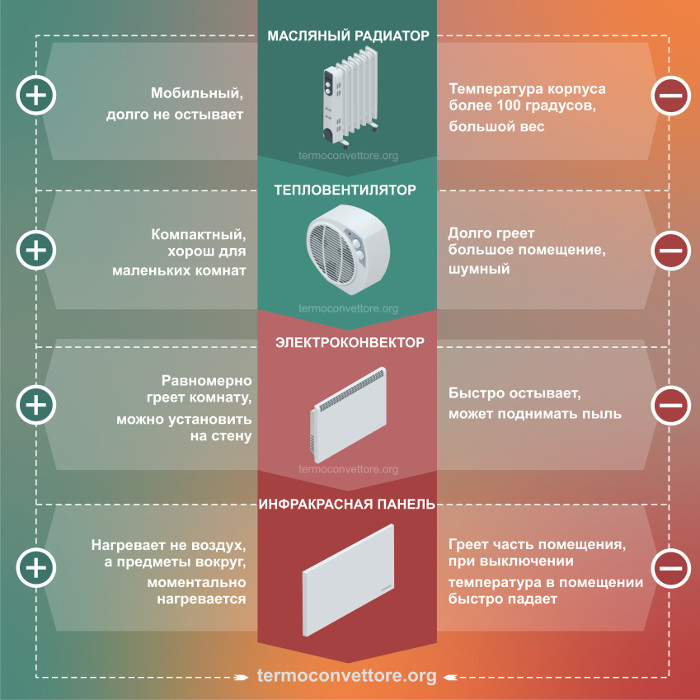 МАСЛЯНЫЙ РАДИАТОР

Мобильный, долго не остывает

Температура корпуса более 100 градусов, большой вес

termoconvettore.org

ТЕПЛОВЕНТИЛЯТОР

Компактный, хорош для маленьких комнат

Долго греет большое помещение, шумный

termoconvettore.org

ЭЛЕКТРОКОНВЕКТОР

Равномерно греет комнату, можно установить на стену

Быстро остывает, может поднимать пыль

termoconvettore.org

ИНФРАКРАСНАЯ ПАНЕЛЬ

Нагревает не воздух, а предметы вокруг, моментально нагревается

Греет часть помещения, при выключении температура в помещении быстро падает

termoconvettore.org